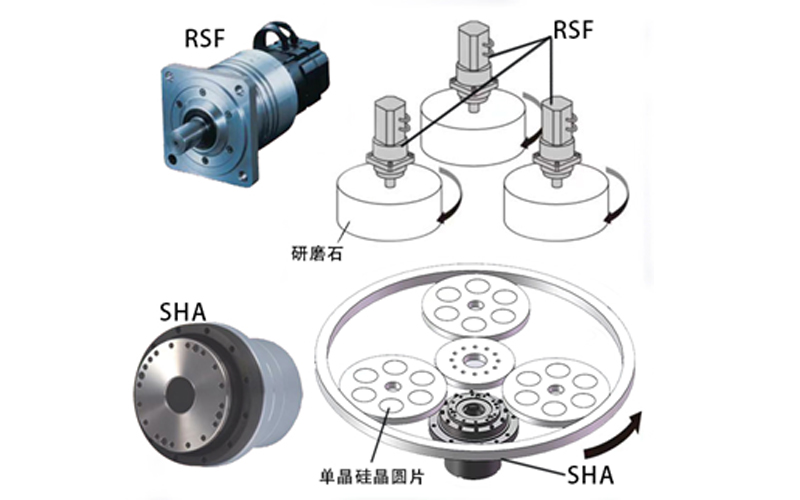 RSF

RSF

研磨石

SHA

单晶硅晶圆片

SHA